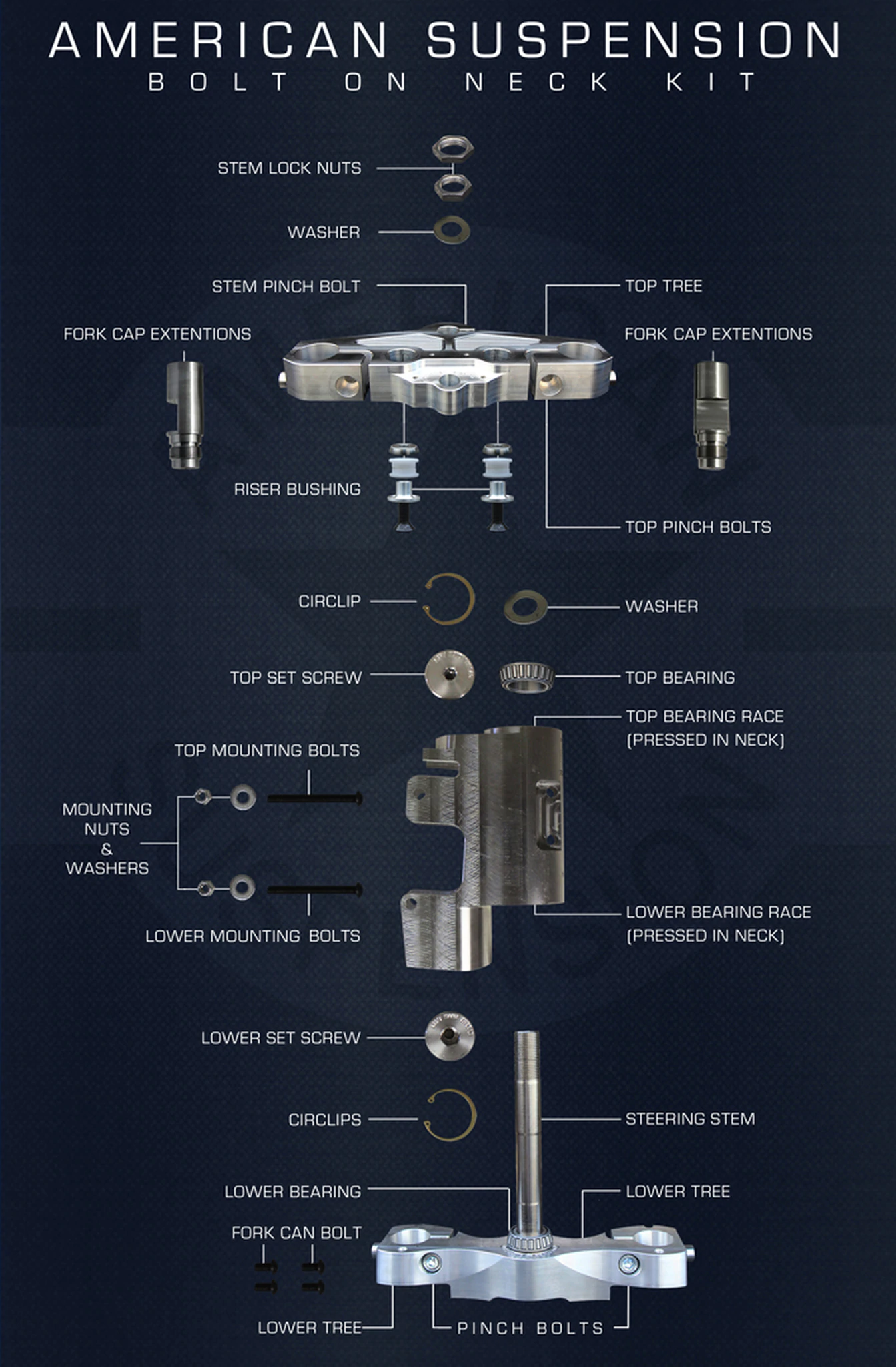 AMERICAN SUSPENSION
BOLT ON NECK KIT

STEM LOCK NUTS

WASHER

STEM PINCH BOLT

TOP TREE

FORK CAP EXTENTIONS

FORK CAP EXTENTIONS

RISER BUSHING

TOP PINCH BOLTS

CIRCLIP

WASHER

TOP SET SCREW

TOP BEARING

TOP BEARING RACE
(PRESSED IN NECK)

TOP MOUNTING BOLTS

MOUNTING NUTS & WASHERS

LOWER MOUNTING BOLTS

LOWER BEARING RACE
(PRESSED IN NECK)

LOWER SET SCREW

CIRCLIPS

STEERING STEM

LOWER BEARING

LOWER TREE

FORK CAN BOLT

LOWER TREE

PINCH BOLTS