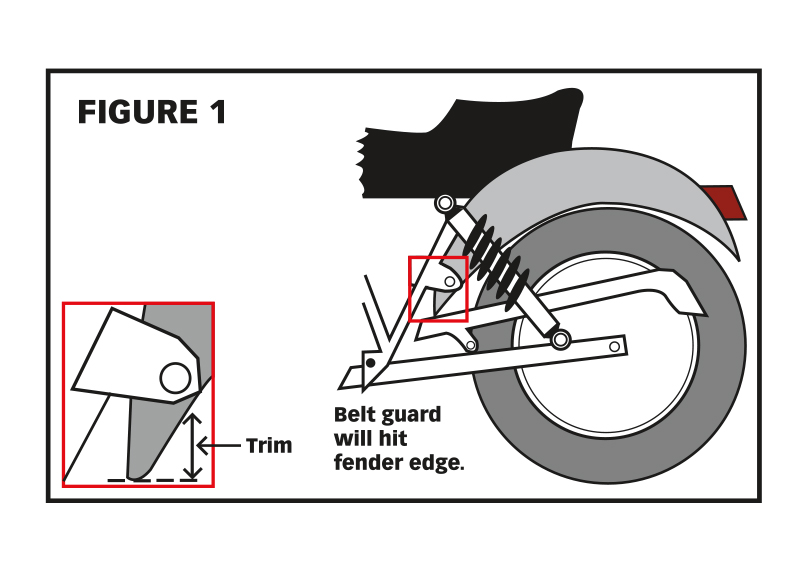 FIGURE 1

Trim

Belt guard will hit fender edge.